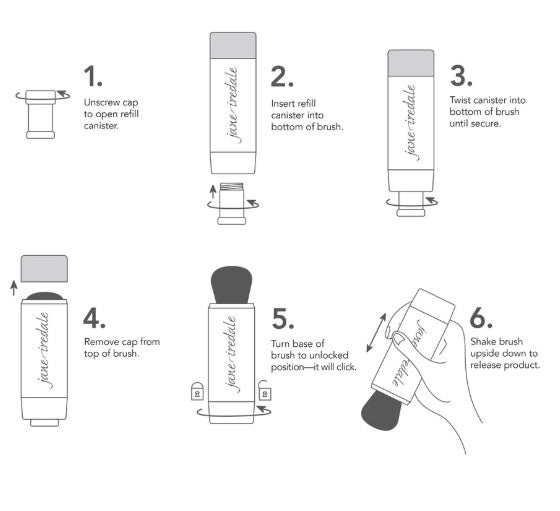 1.
Unscrew cap to open refill canister.

jane iredale

2.
Insert refill canister into bottom of brush.

jane iredale

3.
Twist canister into bottom of brush until secure.

jane iredale

4.
Remove cap from top of brush.

jane iredale

5.
Turn base of brush to unlocked position—it will click.

jane iredale

6.
Shake brush upside down to release product.